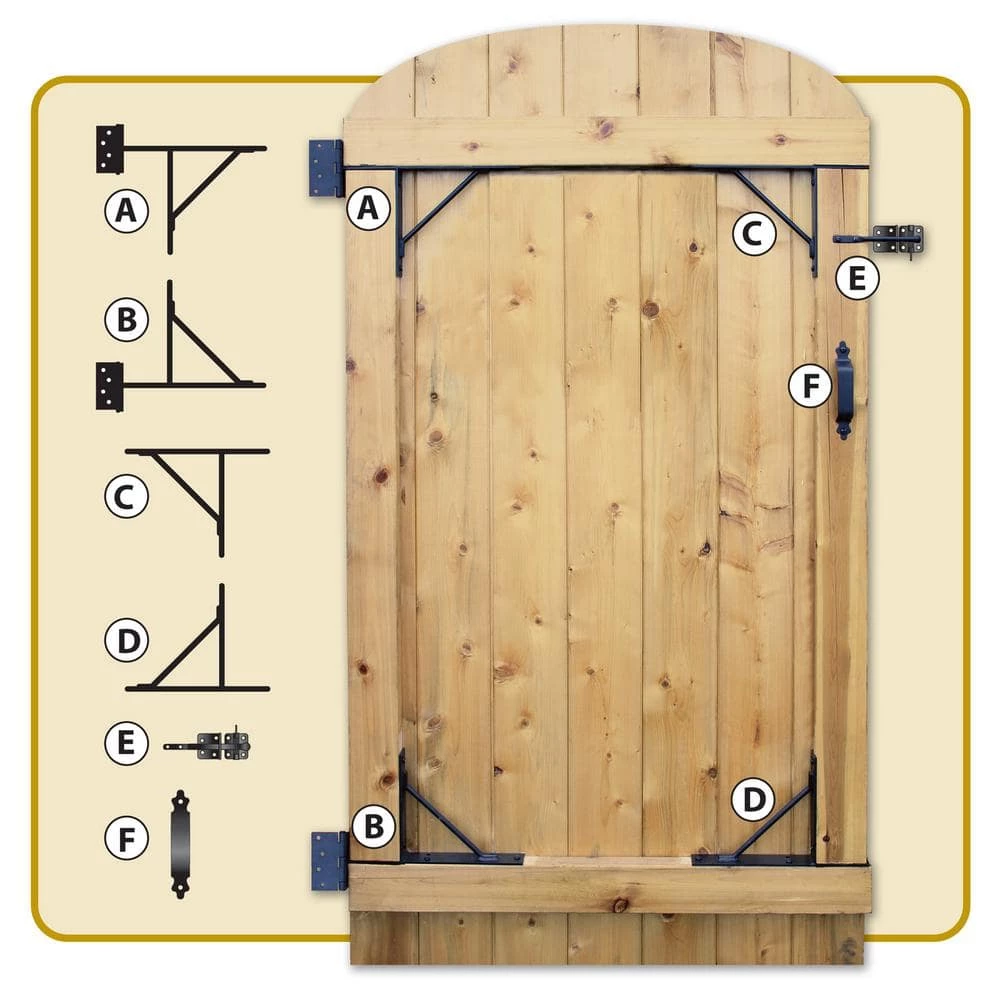 A
B
C
D
E
F
A
C
E
F
B
D